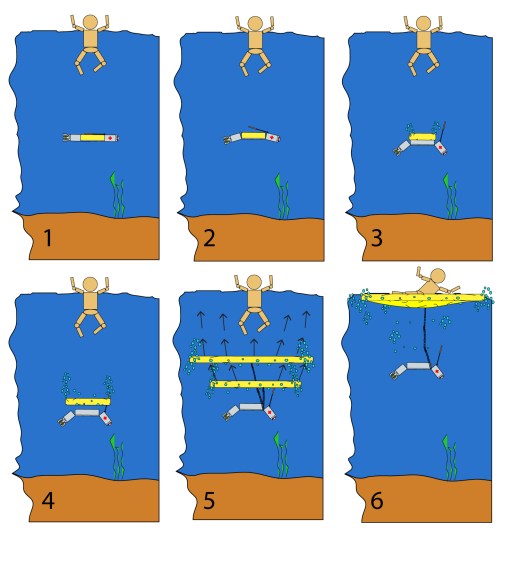 1
2
3
4
5
6